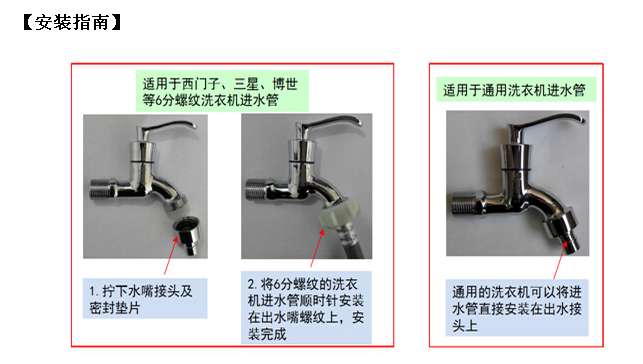 【安装指南】

适用于西门子、三星、博世等6分螺纹洗衣机进水管

1. 拧下水嘴接头及密封垫片

2. 将6分螺纹的洗衣机进水管顺时针安装在出水嘴螺纹上，安装完成

适用于通用洗衣机进水管

通用的洗衣机可以将进水管直接安装在出水接头上